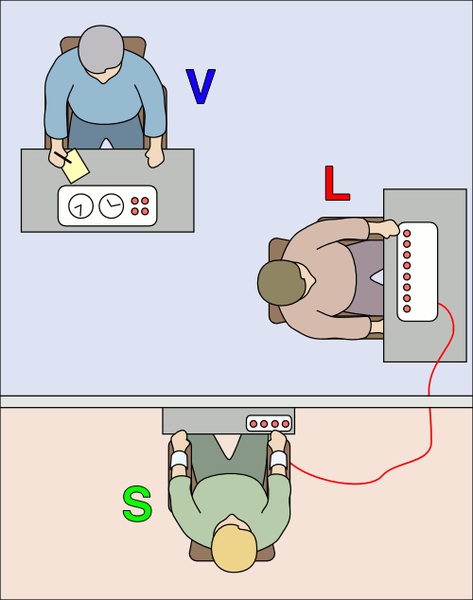 V

L

S