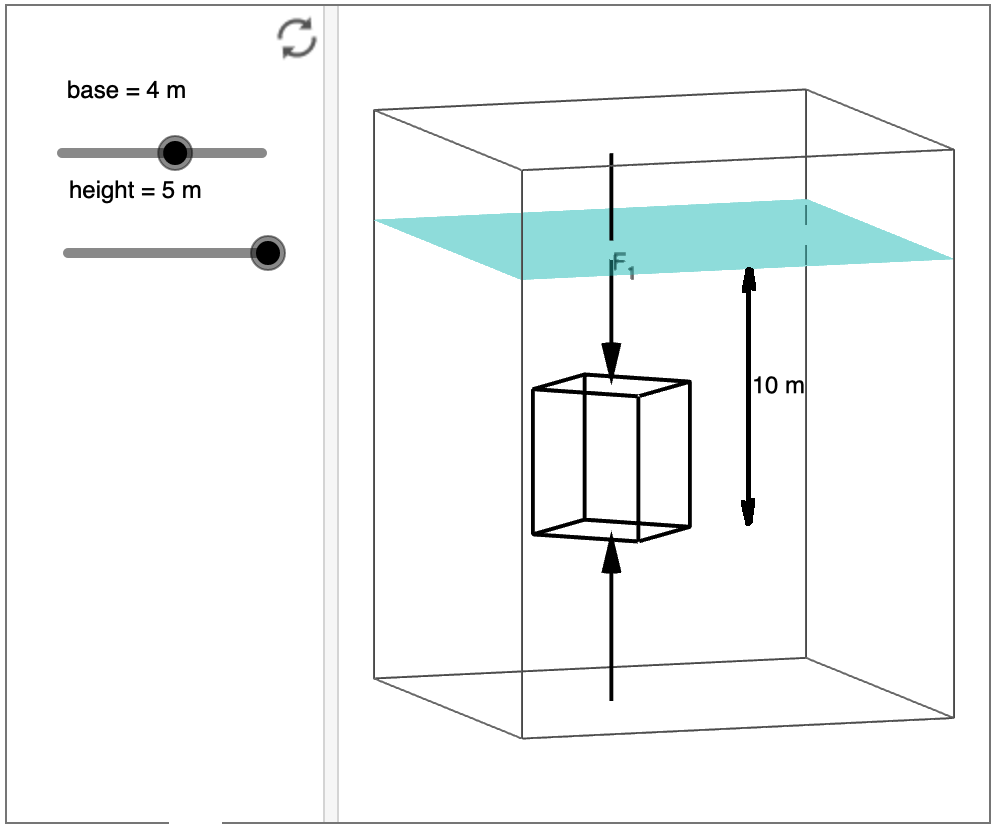 base = 4 m

height = 5 m

$F_1$

10 m